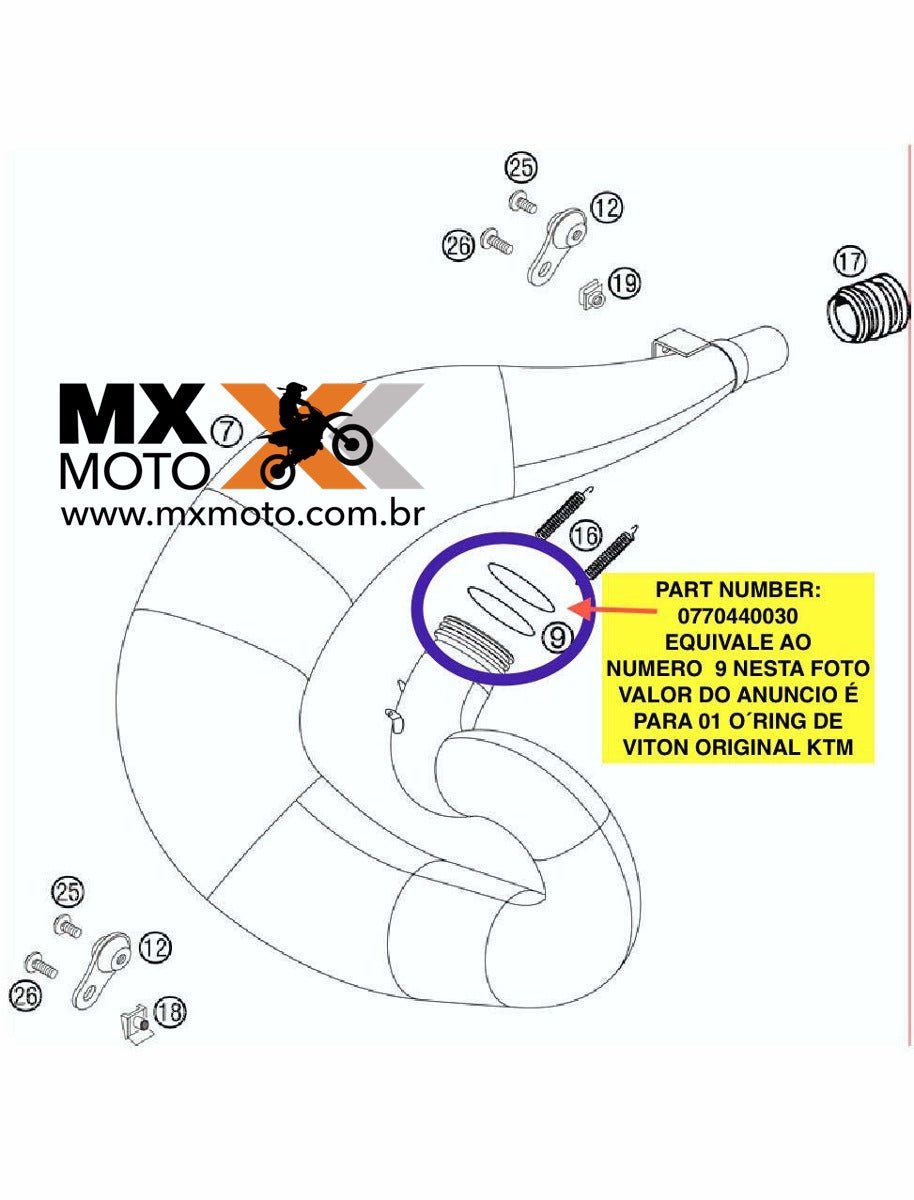 25
12
26
19
17
MX
MOTO
7
www.mxmoto.com.br
16
9
PART NUMBER: 0770440030 EQUIVALE AO NUMERO 9 NESTA FOTO VALOR DO ANUNCIO É PARA 01 O´RING DE VITON ORIGINAL KTM
25
12
26
18