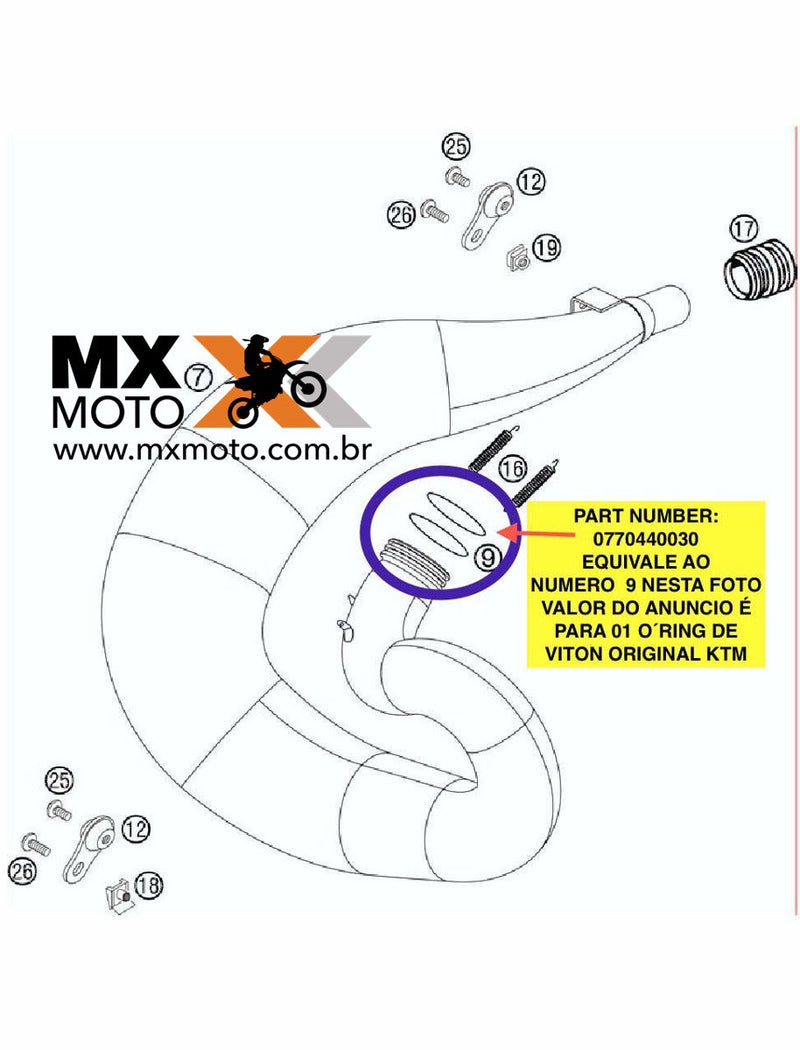 25
12
26
19
17
MX
MOTO
7
www.mxmoto.com.br
16
9
PART NUMBER: 0770440030 EQUIVALE AO NUMERO 9 NESTA FOTO VALOR DO ANUNCIO É PARA 01 O´RING DE VITON ORIGINAL KTM
25
12
26
18